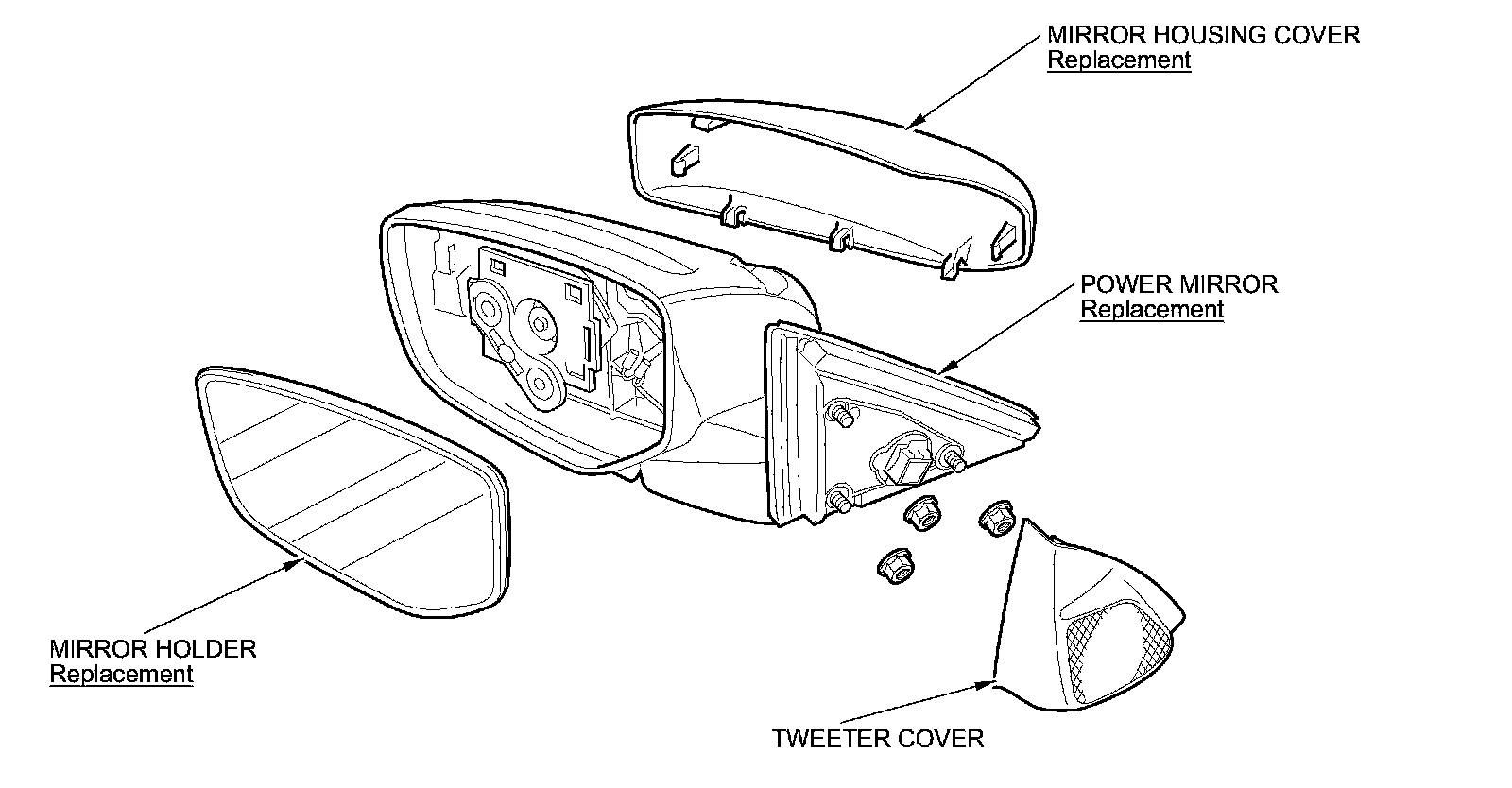 MIRROR HOUSING COVER
Replacement

POWER MIRROR
Replacement

MIRROR HOLDER
Replacement

TWEETER COVER