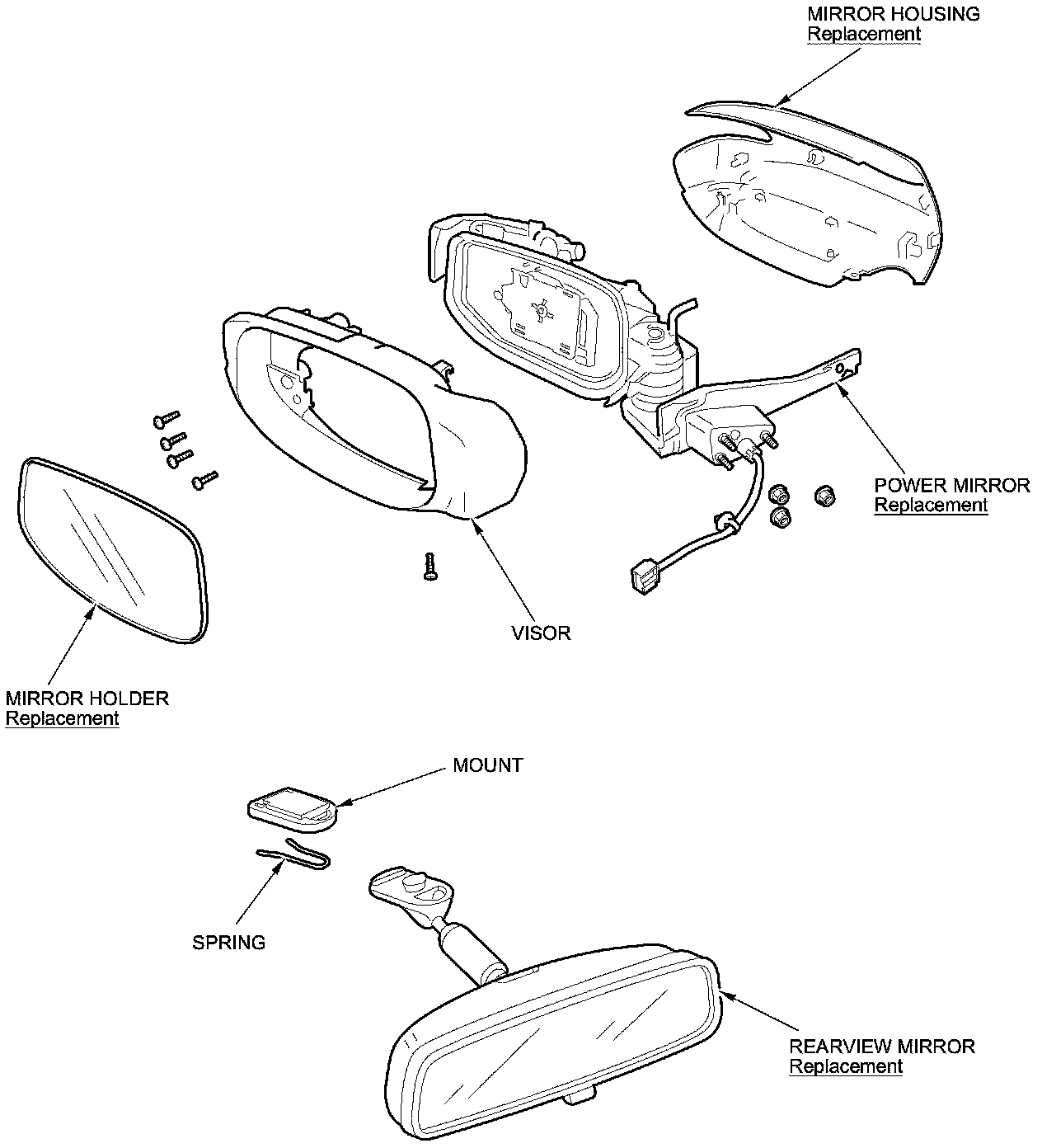 MIRROR HOUSING
Replacement

POWER MIRROR
Replacement

VISOR

MIRROR HOLDER
Replacement

MOUNT

SPRING

REARVIEW MIRROR
Replacement