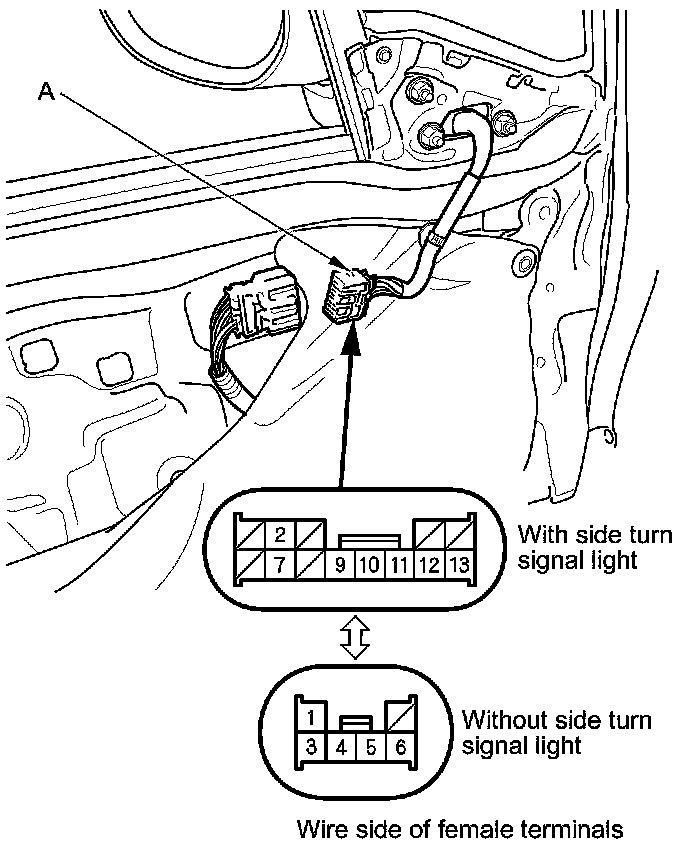 A

2
7
9 10 11 12 13

With side turn signal light

1
3 4 5 6

Without side turn signal light

Wire side of female terminals