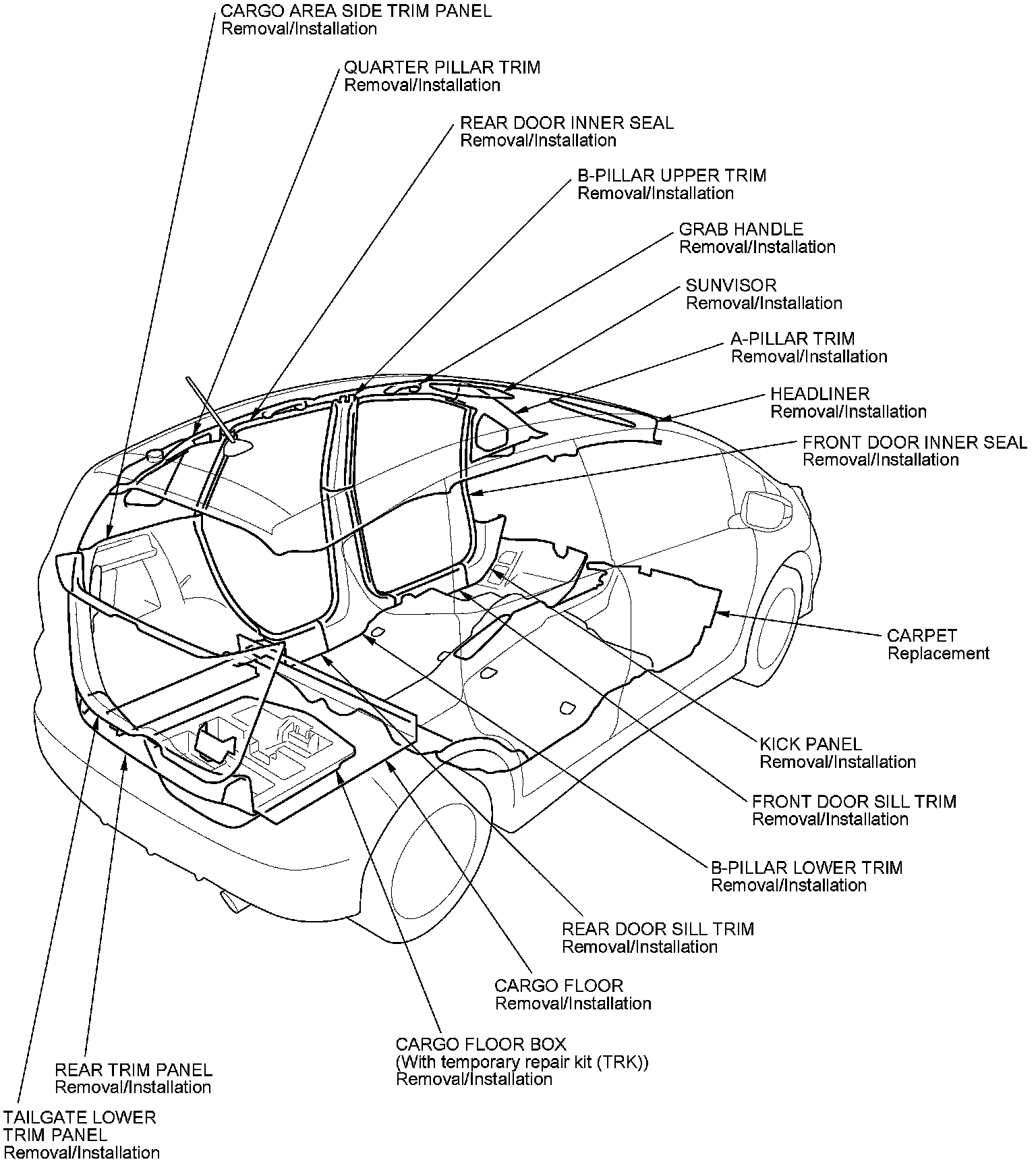 CARGO AREA SIDE TRIM PANEL
Removal/Installation

QUARTER PILLAR TRIM
Removal/Installation

REAR DOOR INNER SEAL
Removal/Installation

B-PILLAR UPPER TRIM
Removal/Installation

GRAB HANDLE
Removal/Installation

SUNVISOR
Removal/Installation

A-PILLAR TRIM
Removal/Installation

HEADLINER
Removal/Installation

FRONT DOOR INNER SEAL
Removal/Installation

CARPET
Replacement

KICK PANEL
Removal/Installation

FRONT DOOR SILL TRIM
Removal/Installation

B-PILLAR LOWER TRIM
Removal/Installation

REAR DOOR SILL TRIM
Removal/Installation

CARGO FLOOR
Removal/Installation

CARGO FLOOR BOX
(With temporary repair kit (TRK))
Removal/Installation

REAR TRIM PANEL
Removal/Installation

TAILGATE LOWER
TRIM PANEL
Removal/Installation