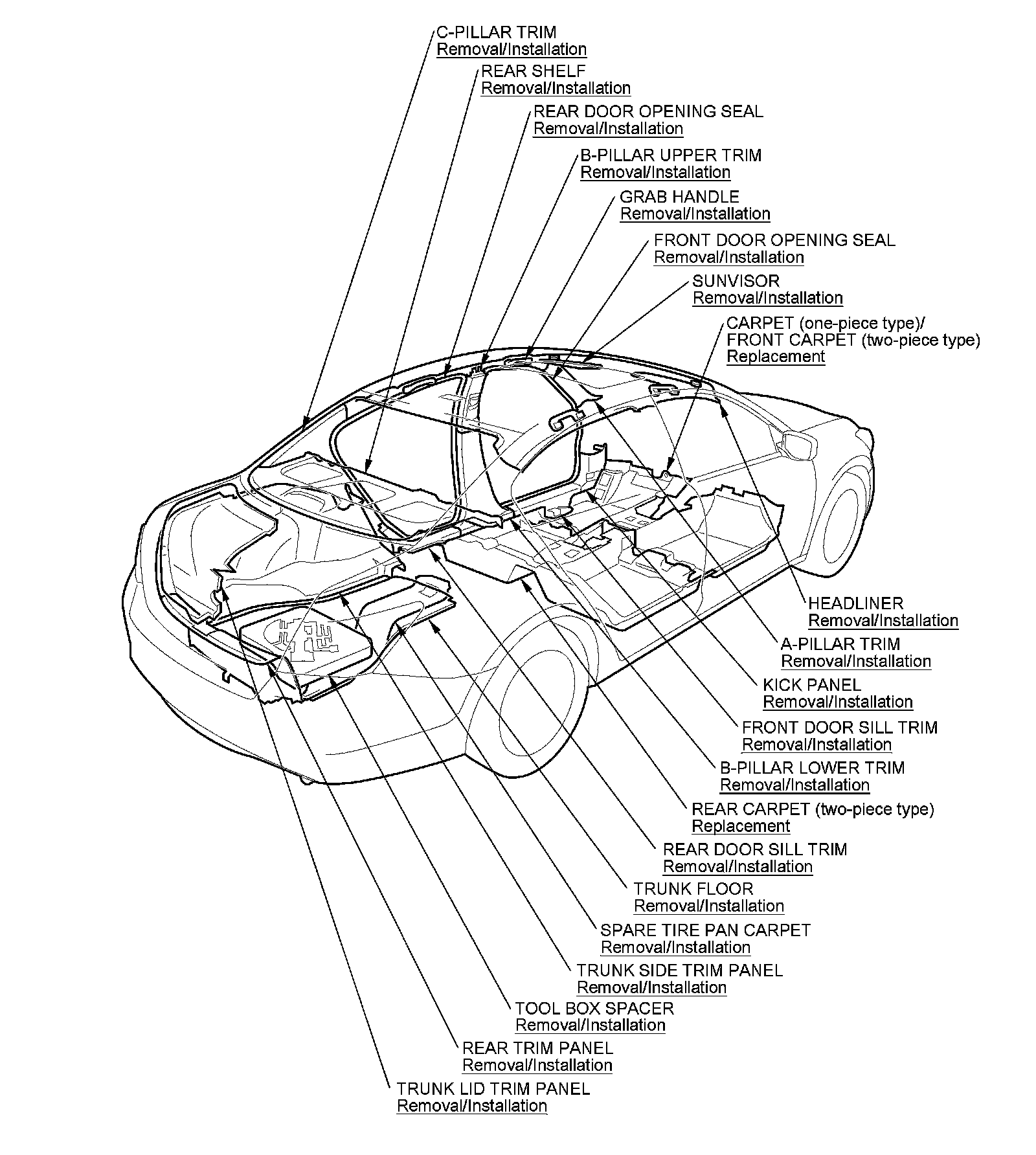 C-PILLAR TRIM
Removal/Installation

REAR SHELF
Removal/Installation

REAR DOOR OPENING SEAL
Removal/Installation

B-PILLAR UPPER TRIM
Removal/Installation

GRAB HANDLE
Removal/Installation

FRONT DOOR OPENING SEAL
Removal/Installation

SUNVISOR
Removal/Installation

CARPET (one-piece type)/
FRONT CARPET (two-piece type)
Replacement

HEADLINER
Removal/Installation

A-PILLAR TRIM
Removal/Installation

KICK PANEL
Removal/Installation

FRONT DOOR SILL TRIM
Removal/Installation

B-PILLAR LOWER TRIM
Removal/Installation

REAR CARPET (two-piece type)
Replacement

REAR DOOR SILL TRIM
Removal/Installation

TRUNK FLOOR
Removal/Installation

SPARE TIRE PAN CARPET
Removal/Installation

TRUNK SIDE TRIM PANEL
Removal/Installation

TOOL BOX SPACER
Removal/Installation

REAR TRIM PANEL
Removal/Installation

TRUNK LID TRIM PANEL
Removal/Installation