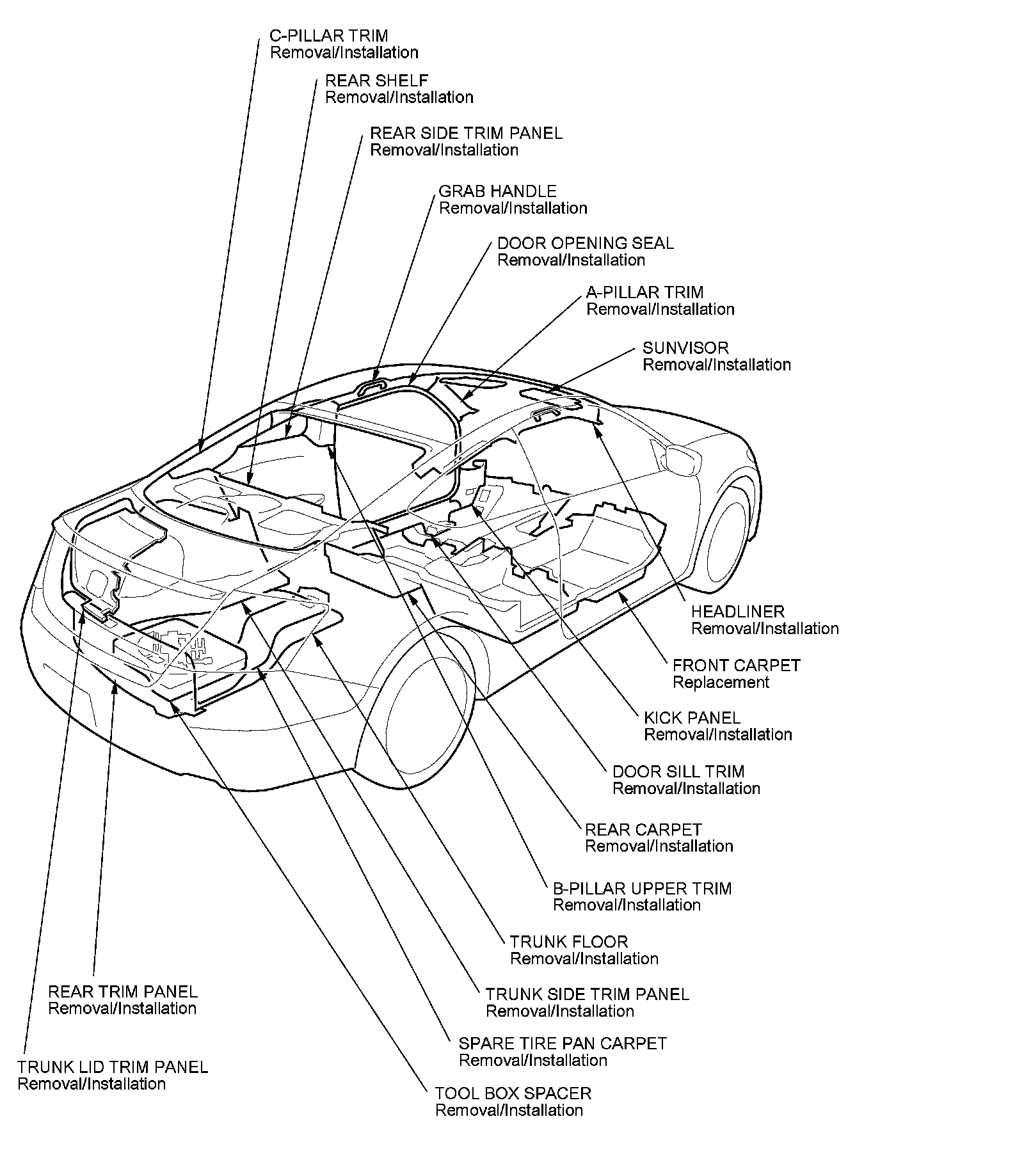 C-PILLAR TRIM
Removal/Installation

REAR SHELF
Removal/Installation

REAR SIDE TRIM PANEL
Removal/Installation

GRAB HANDLE
Removal/Installation

DOOR OPENING SEAL
Removal/Installation

A-PILLAR TRIM
Removal/Installation

SUNVISOR
Removal/Installation

HEADLINER
Removal/Installation

FRONT CARPET
Replacement

KICK PANEL
Removal/Installation

DOOR SILL TRIM
Removal/Installation

REAR CARPET
Removal/Installation

B-PILLAR UPPER TRIM
Removal/Installation

TRUNK FLOOR
Removal/Installation

TRUNK SIDE TRIM PANEL
Removal/Installation

SPARE TIRE PAN CARPET
Removal/Installation

TOOL BOX SPACER
Removal/Installation

REAR TRIM PANEL
Removal/Installation

TRUNK LID TRIM PANEL
Removal/Installation