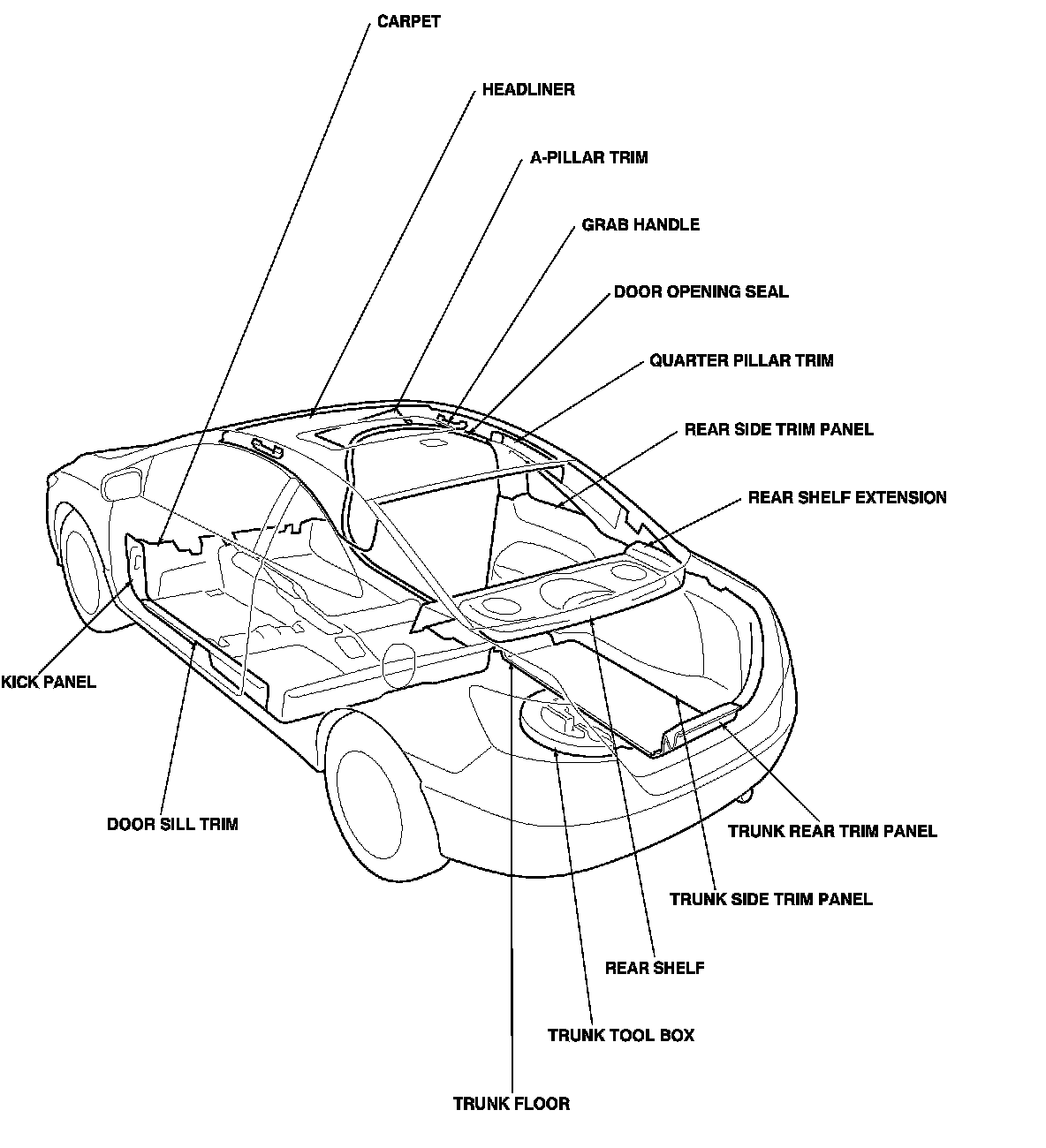 CARPET

HEADLINER

A-PILLAR TRIM

GRAB HANDLE

DOOR OPENING SEAL

QUARTER PILLAR TRIM

REAR SIDE TRIM PANEL

REAR SHELF EXTENSION

KICK PANEL

DOOR SILL TRIM

TRUNK REAR TRIM PANEL

TRUNK SIDE TRIM PANEL

REAR SHELF

TRUNK TOOL BOX

TRUNK FLOOR