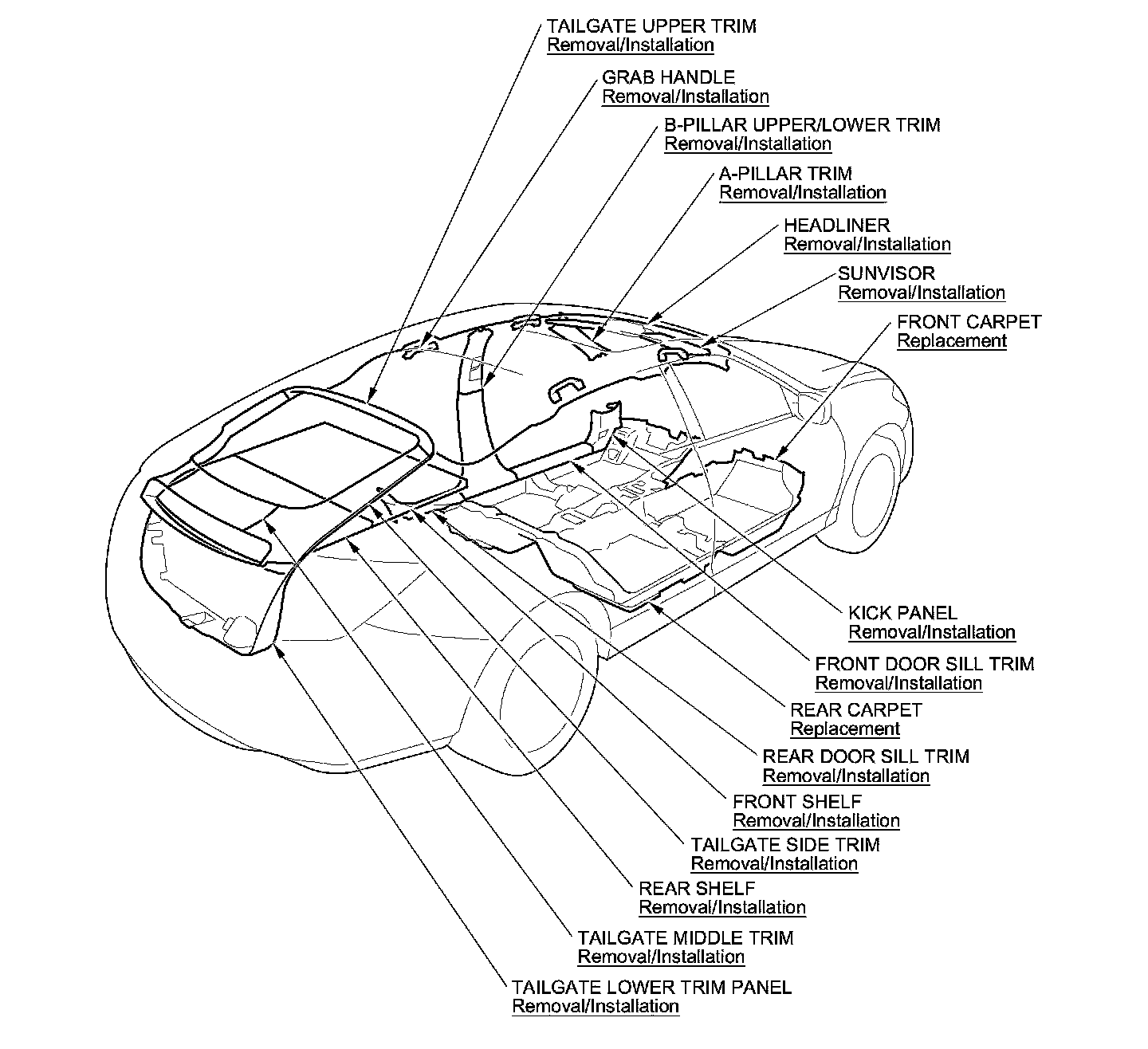 TAILGATE UPPER TRIM
Removal/Installation

GRAB HANDLE
Removal/Installation

B-PILLAR UPPER/LOWER TRIM
Removal/Installation

A-PILLAR TRIM
Removal/Installation

HEADLINER
Removal/Installation

SUNVISOR
Removal/Installation

FRONT CARPET
Replacement

KICK PANEL
Removal/Installation

FRONT DOOR SILL TRIM
Removal/Installation

REAR CARPET
Replacement

REAR DOOR SILL TRIM
Removal/Installation

FRONT SHELF
Removal/Installation

TAILGATE SIDE TRIM
Removal/Installation

REAR SHELF
Removal/Installation

TAILGATE MIDDLE TRIM
Removal/Installation

TAILGATE LOWER TRIM PANEL
Removal/Installation