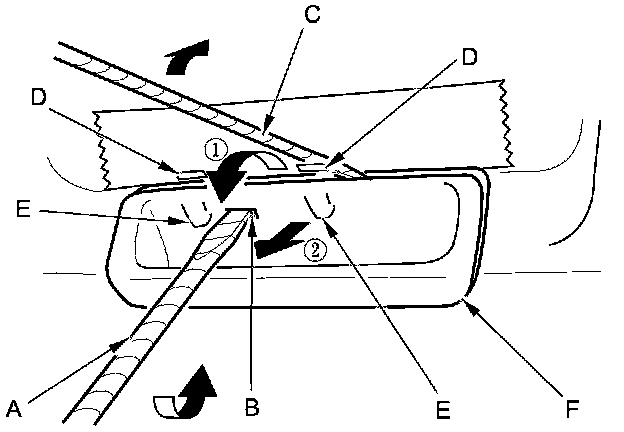 C
D
D
①
E
②
A
B
E
F