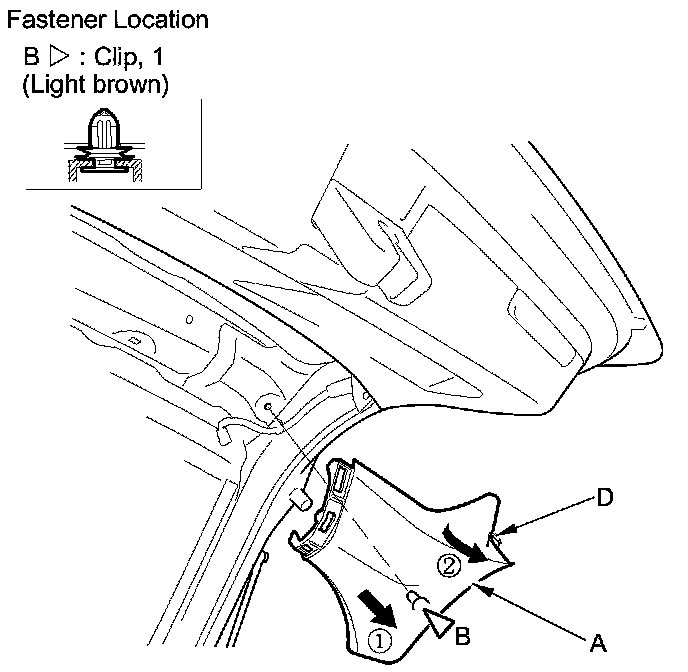 Fastener Location

B ▷ : Clip, 1
(Light brown)

D

②

①

B

A