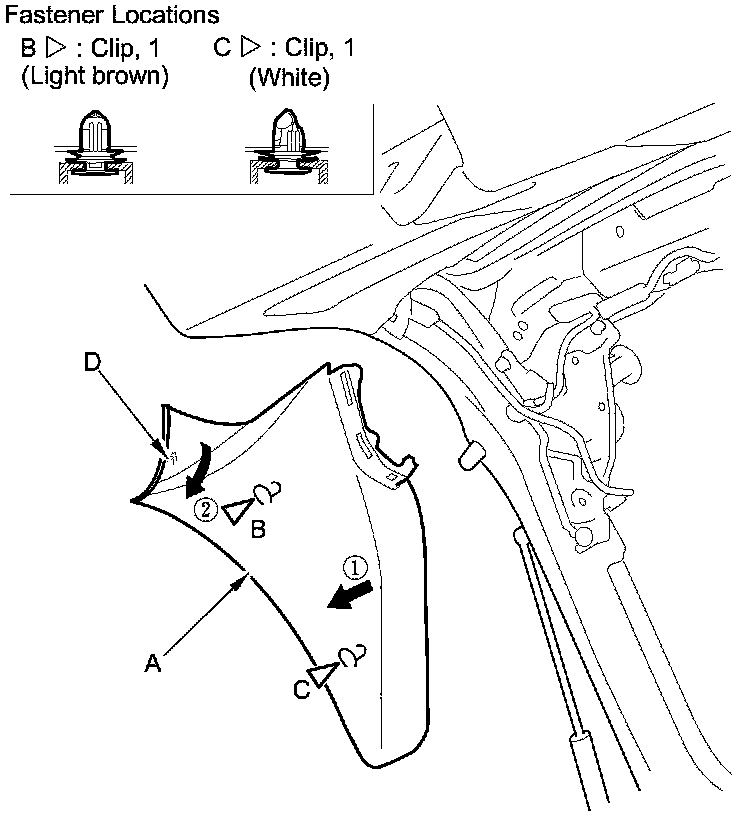 Fastener Locations

B ▷ : Clip, 1
(Light brown)

C ▷ : Clip, 1
(White)

D

②

B

①

A

C