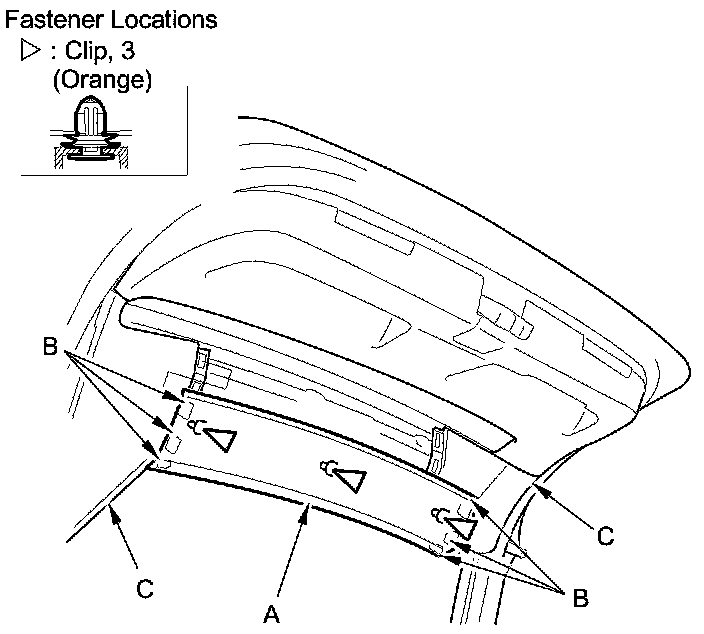 Fastener Locations
▷ : Clip, 3
(Orange)

B

C

C

A

B