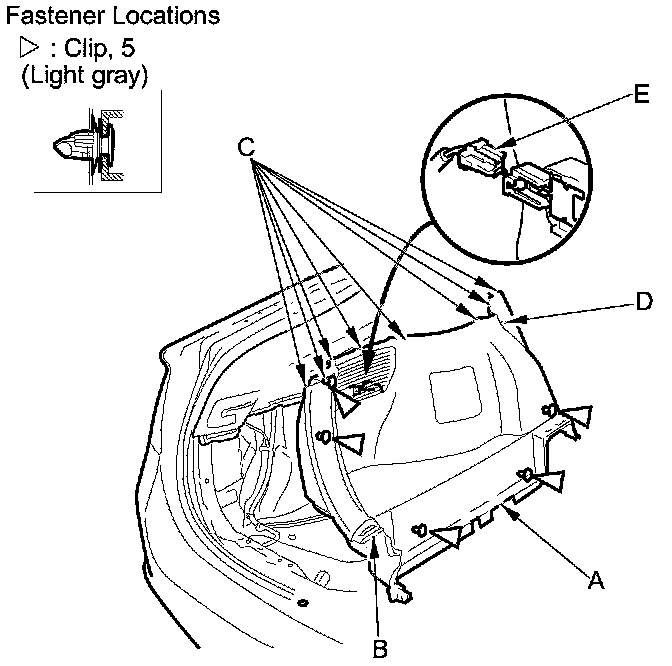 Fastener Locations
▷ : Clip, 5
(Light gray)

C

E

D

A

B