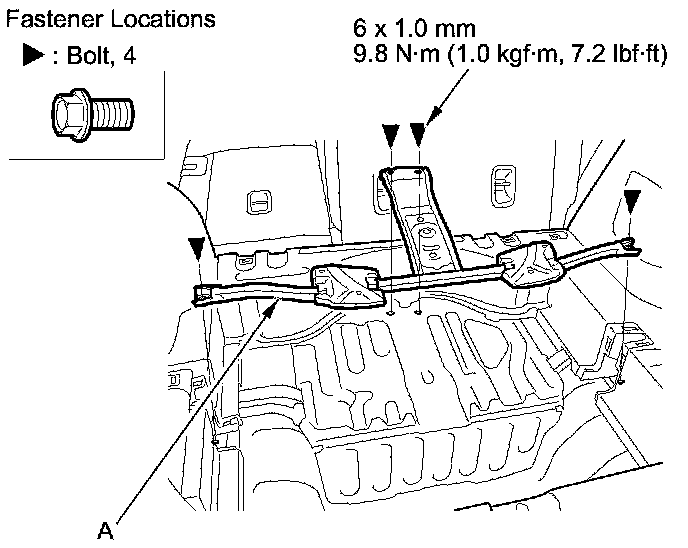 Fastener Locations

▶ : Bolt, 4

6 x 1.0 mm
9.8 N·m (1.0 kgf·m, 7.2 lbf·ft)

A