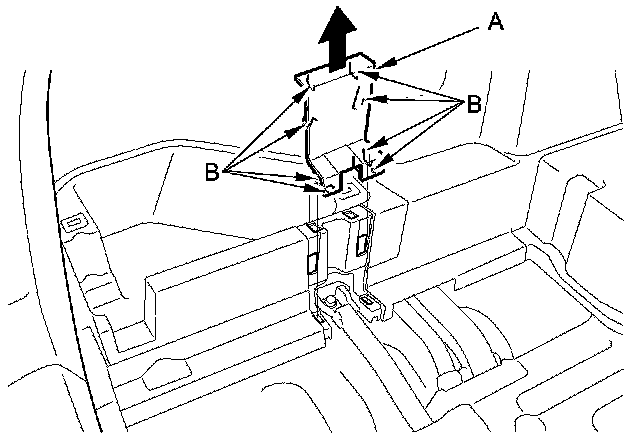 A

B

B