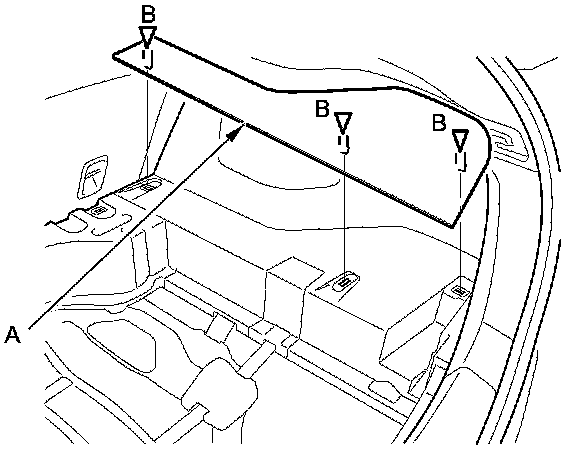 B
B
B
A