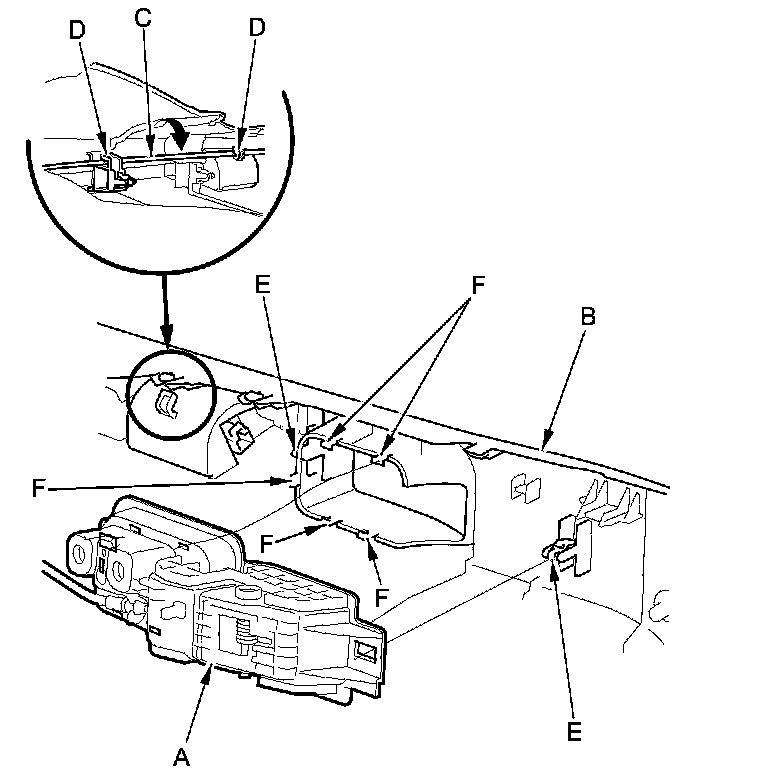 D
C
D
E
F
B
F
F
F
E
A