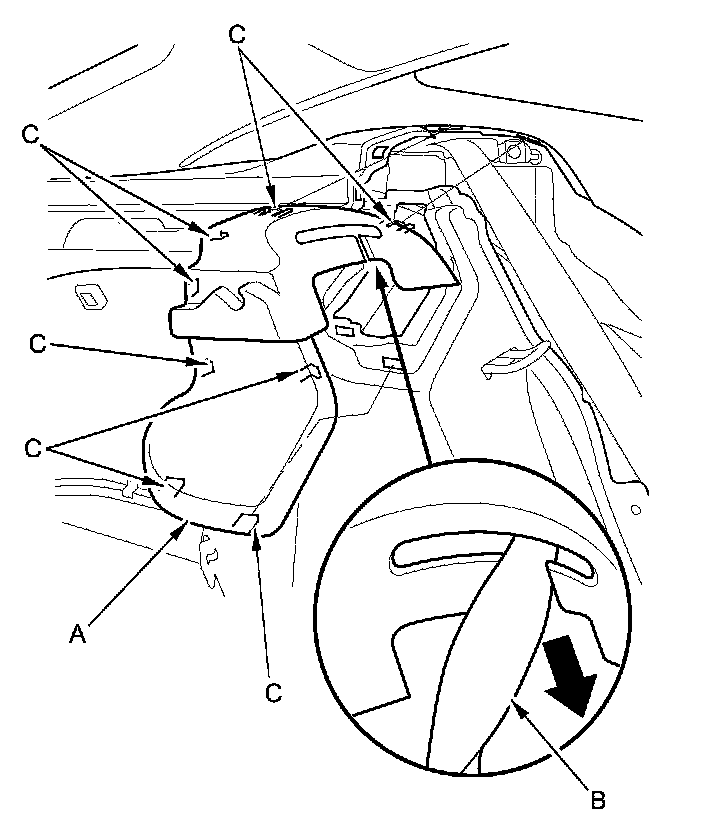 C
C
C
C
A
C
B