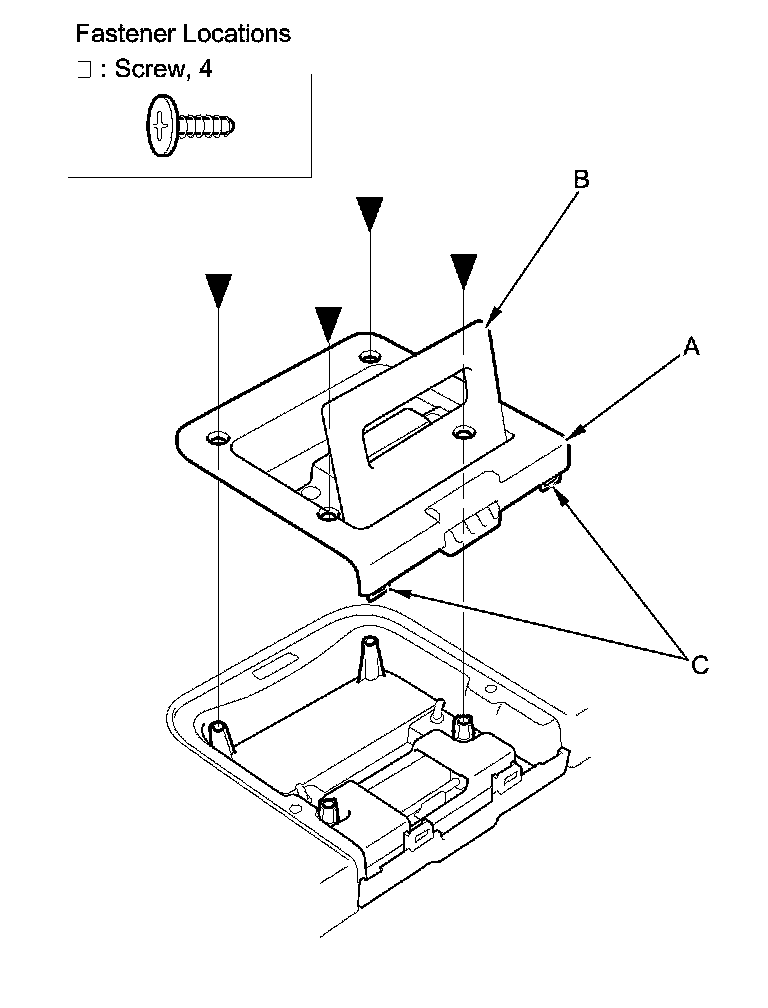 Fastener Locations
▼ : Screw, 4

B

A

C