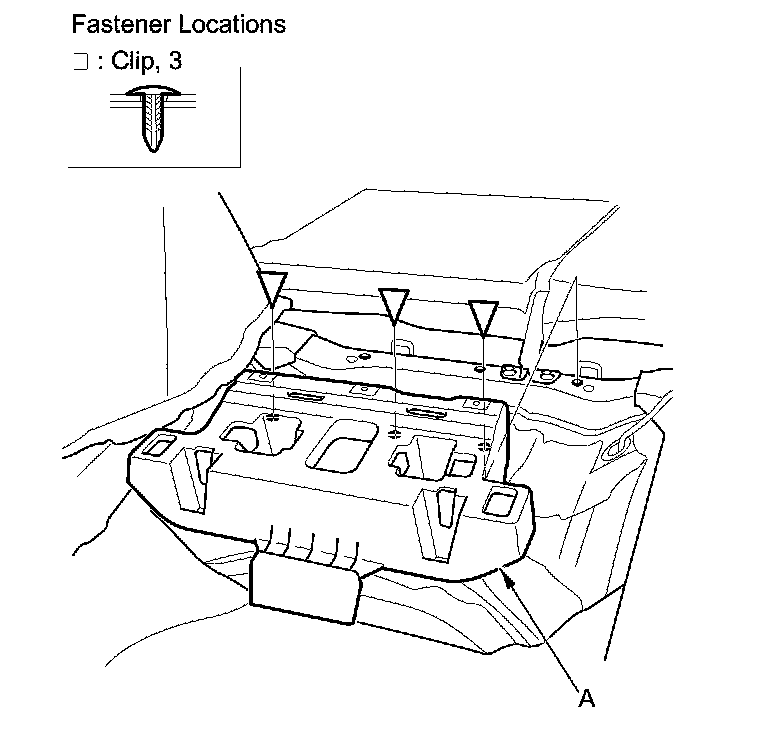 Fastener Locations

▽ : Clip, 3

A