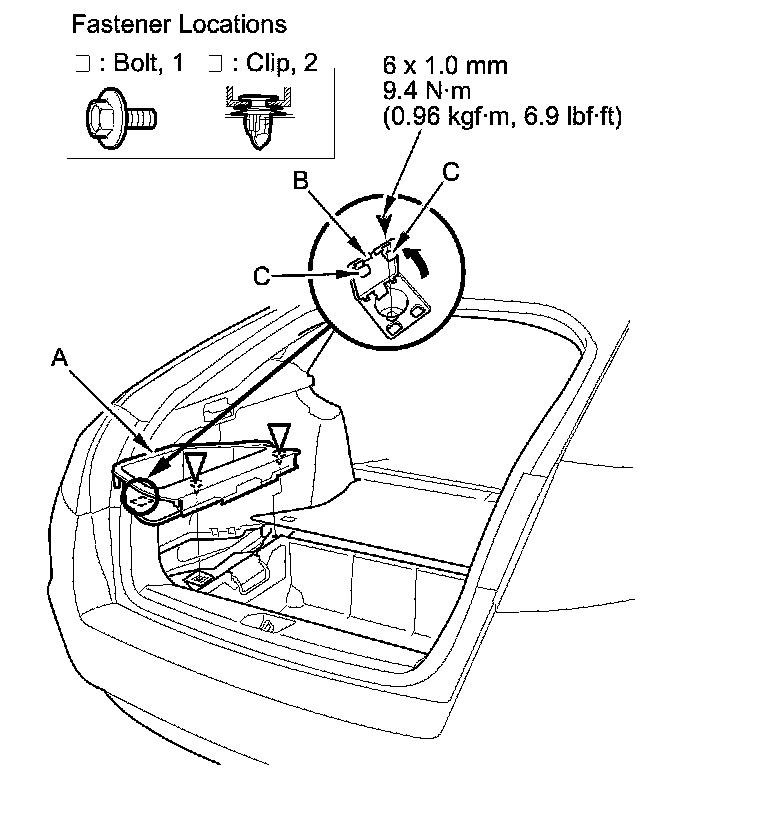 Fastener Locations

: Bolt, 1 : Clip, 2

6 x 1.0 mm
9.4 N·m
(0.96 kgf·m, 6.9 lbf·ft)

B

C

C

A