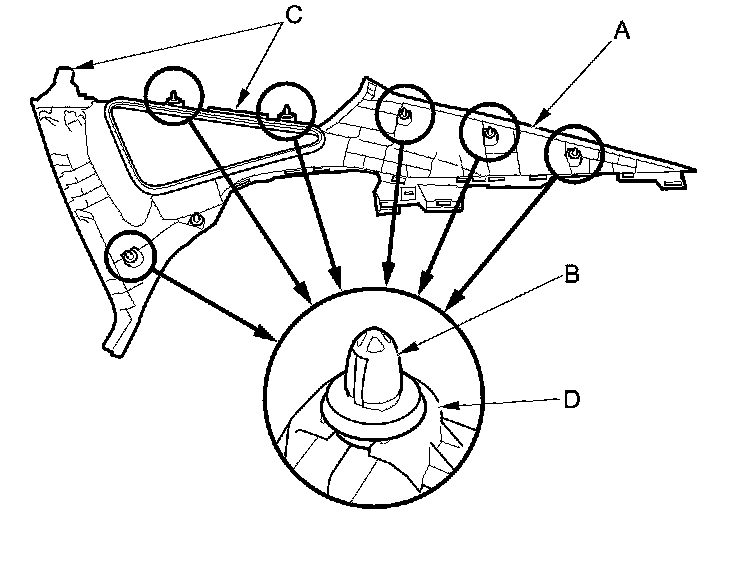 C
A
B
D