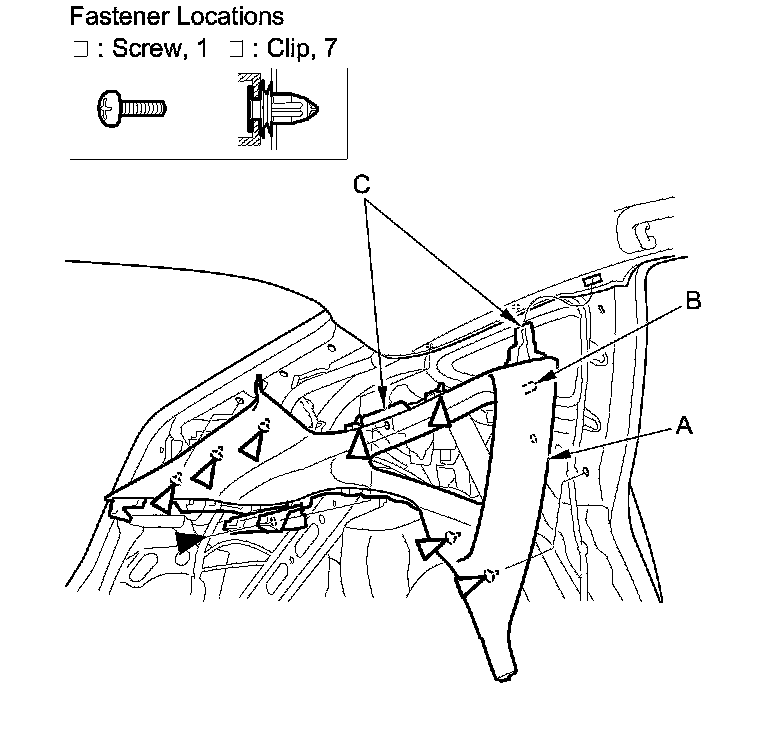 Fastener Locations
⊐ : Screw, 1 ⊐ : Clip, 7

C
B
A