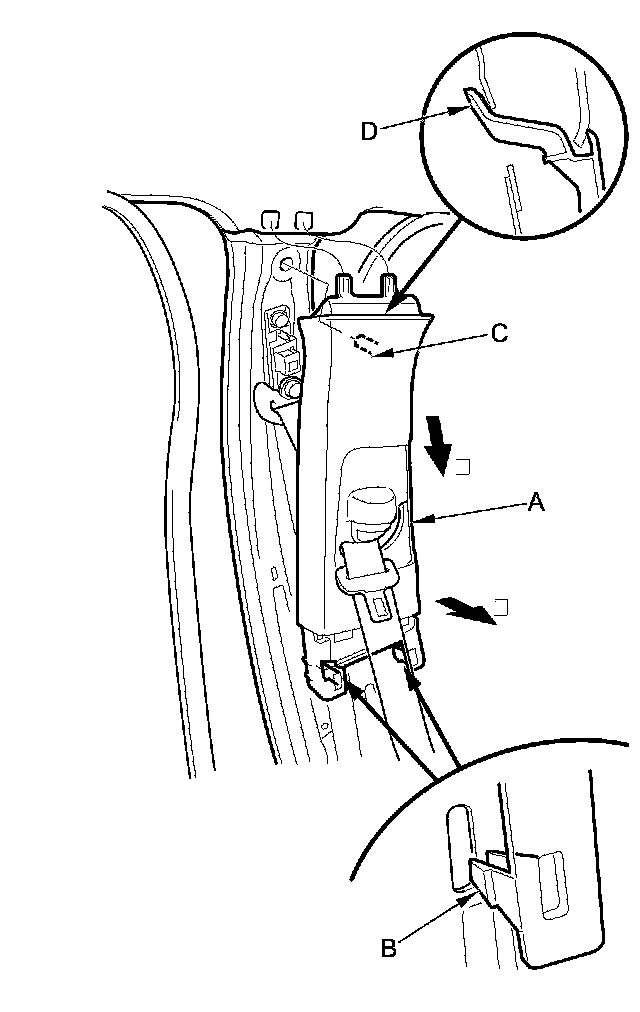 D
C
A
B