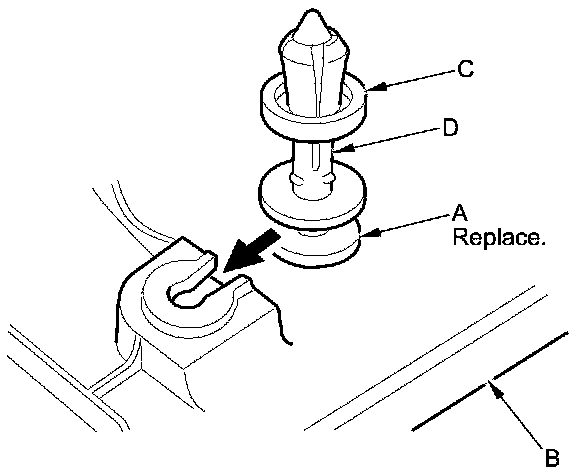 C
D
A
Replace.
B