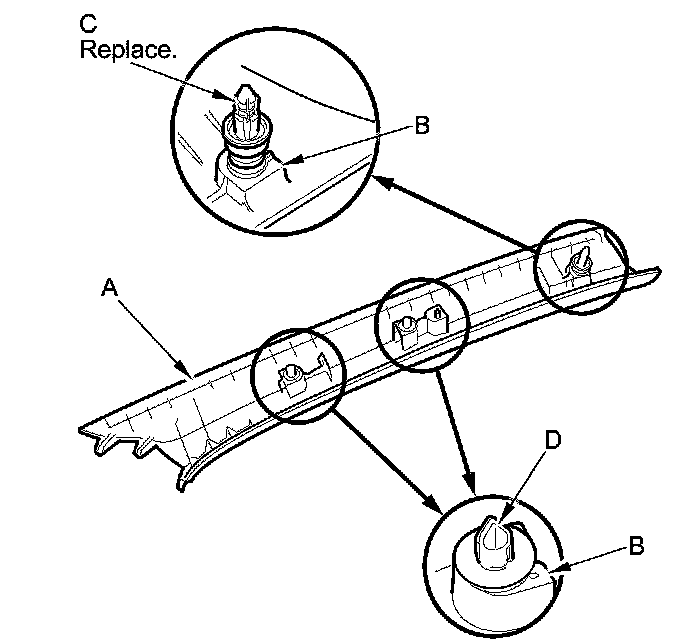 C
Replace.

B

A

D

B