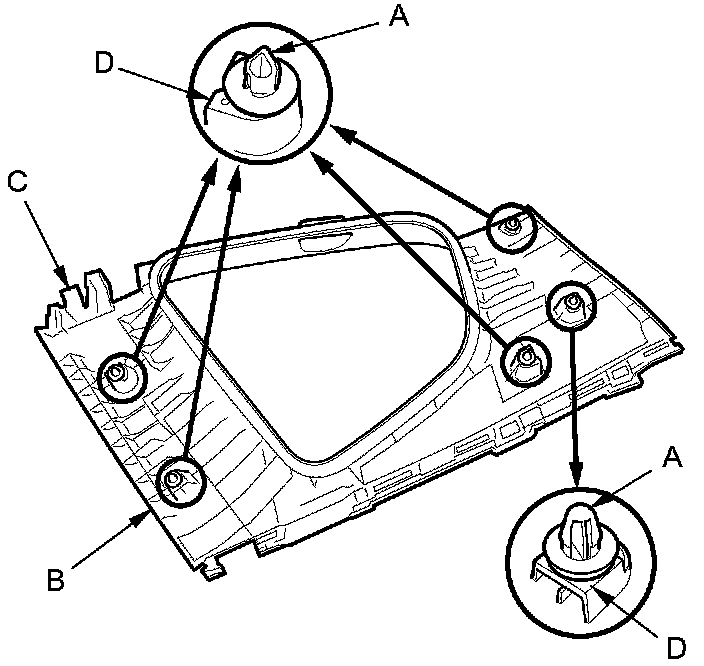 A
D
C
B
A
D