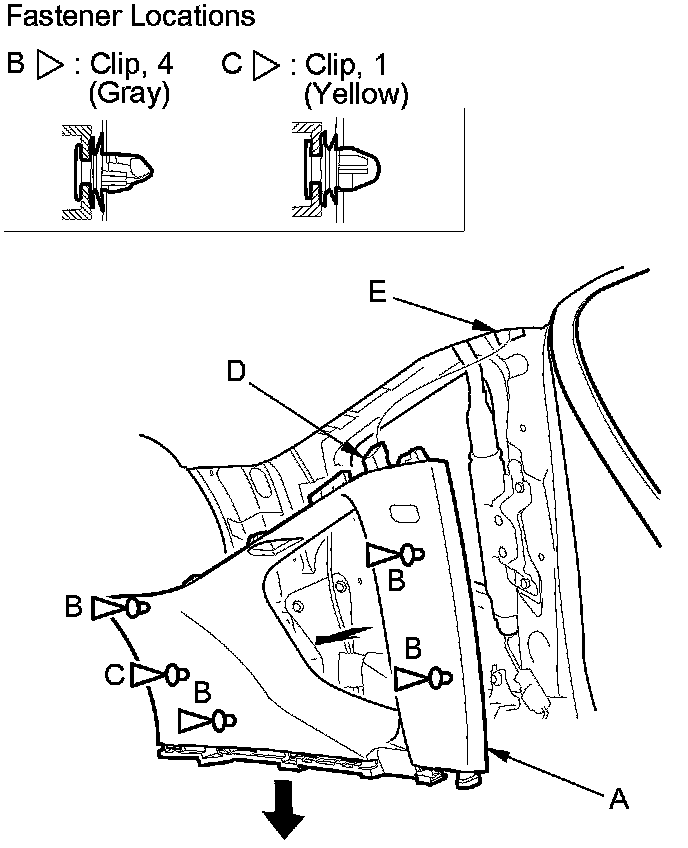 Fastener Locations

B ▷ : Clip, 4 (Gray)

C ▷ : Clip, 1 (Yellow)

E

D

B

B

B

C

B

A