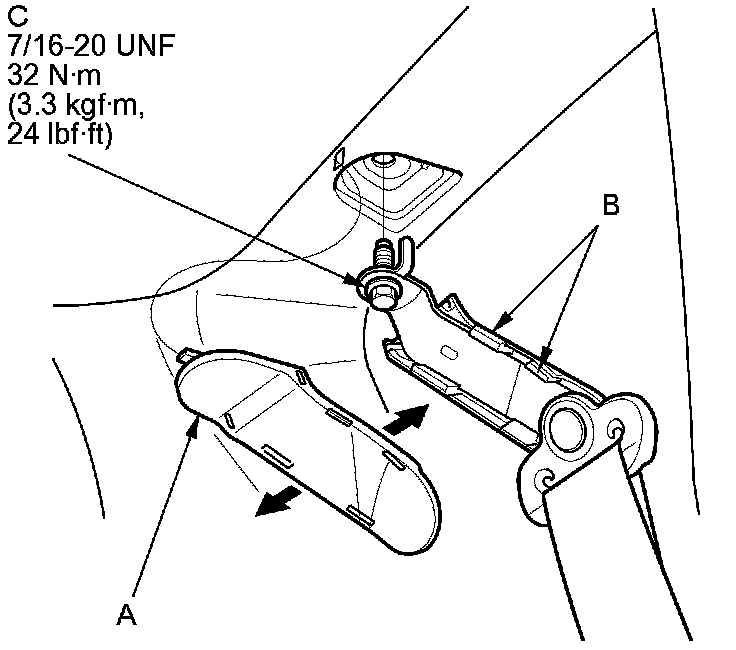 C
7/16-20 UNF
32 N·m
(3.3 kgf·m,
24 lbf·ft)

B

A