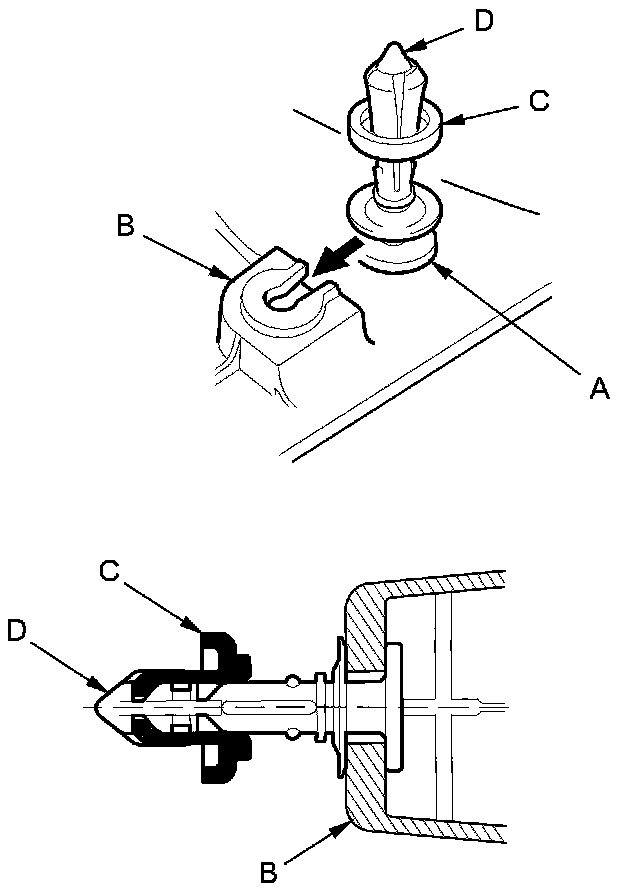 D
C
B
A

C
D
B