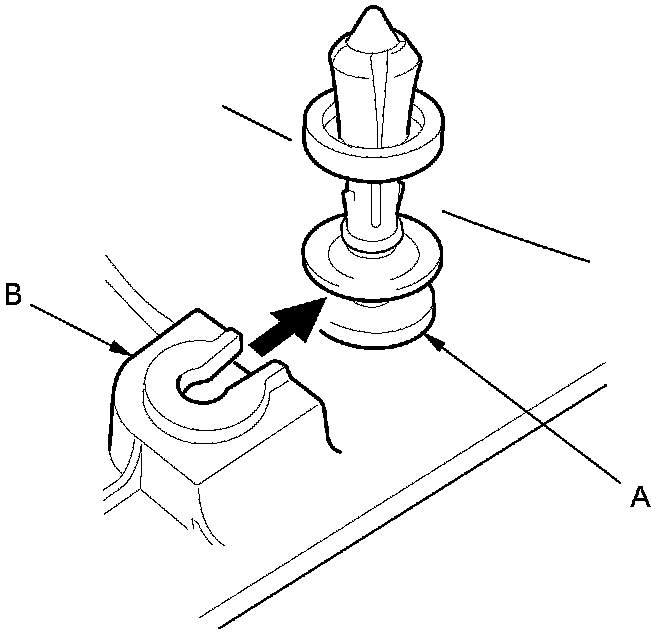 B

A