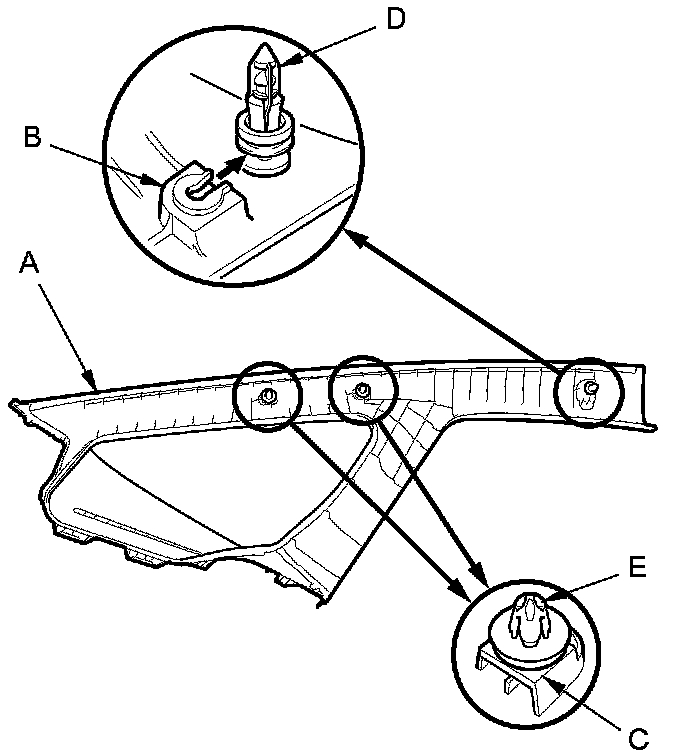 D
B
A
E
C