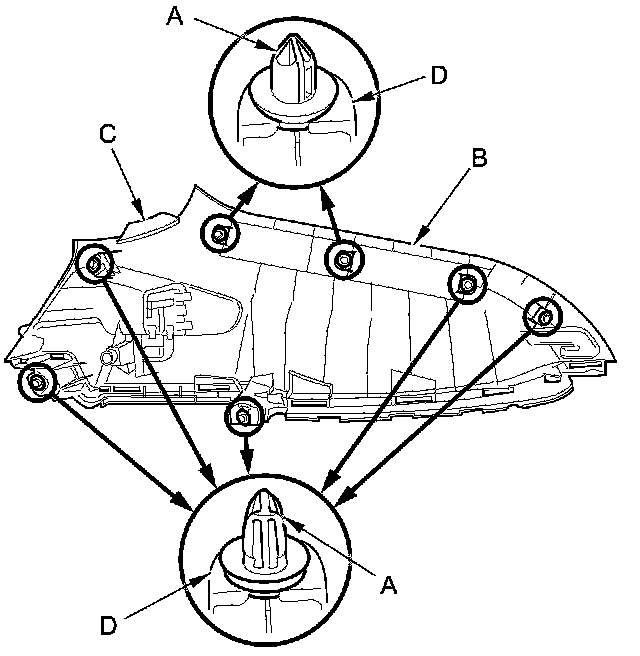 A
D
C
B
A
D