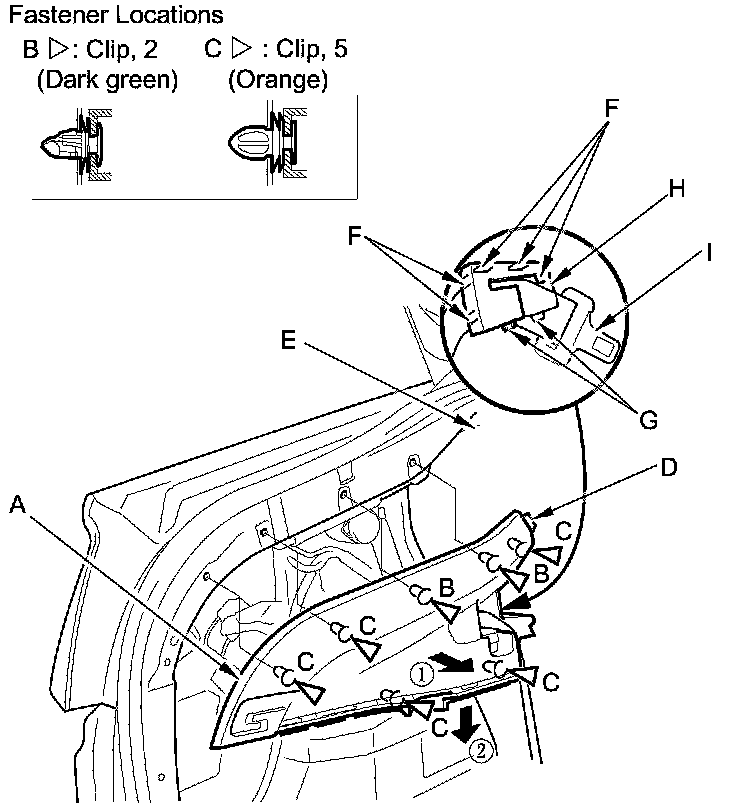 Fastener Locations

B ▷: Clip, 2
(Dark green)

C ▷ : Clip, 5
(Orange)

F

H

F

I

E

G

D

A

C

B

B

C

C

①

C

C

②