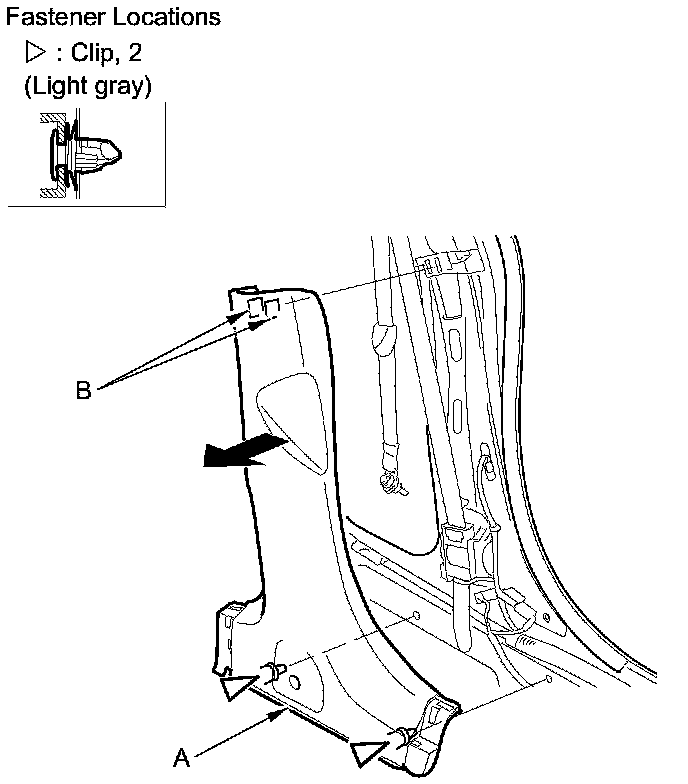 Fastener Locations
▷ : Clip, 2
(Light gray)

B

A