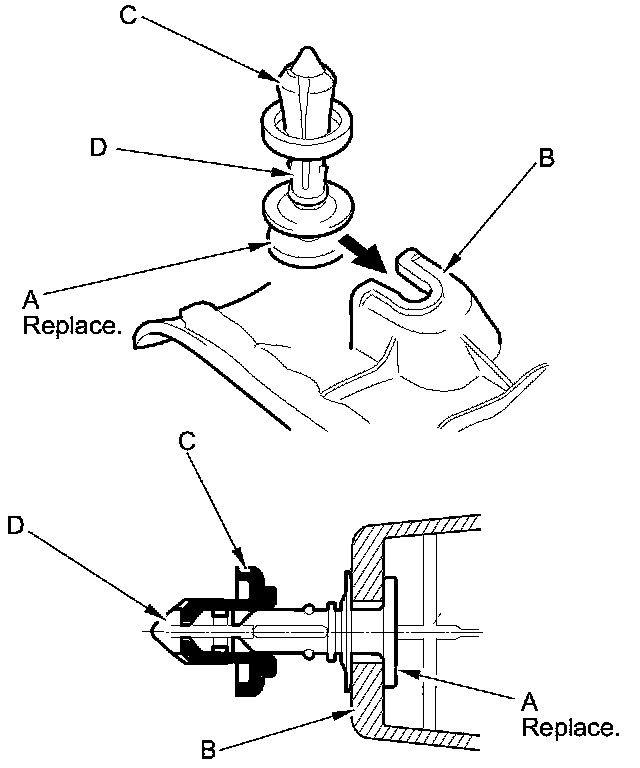 C
D
B
A
Replace.

C
D
A
Replace.
B