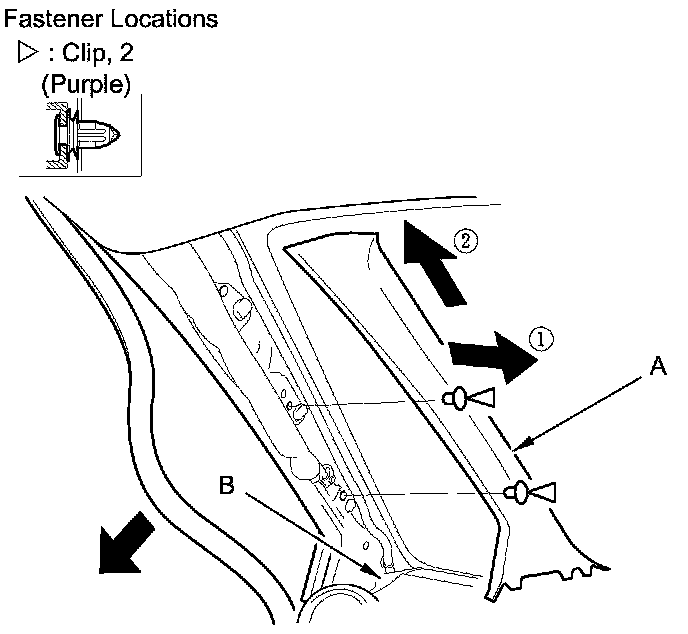 Fastener Locations
▷ : Clip, 2
(Purple)

②

①

A

B