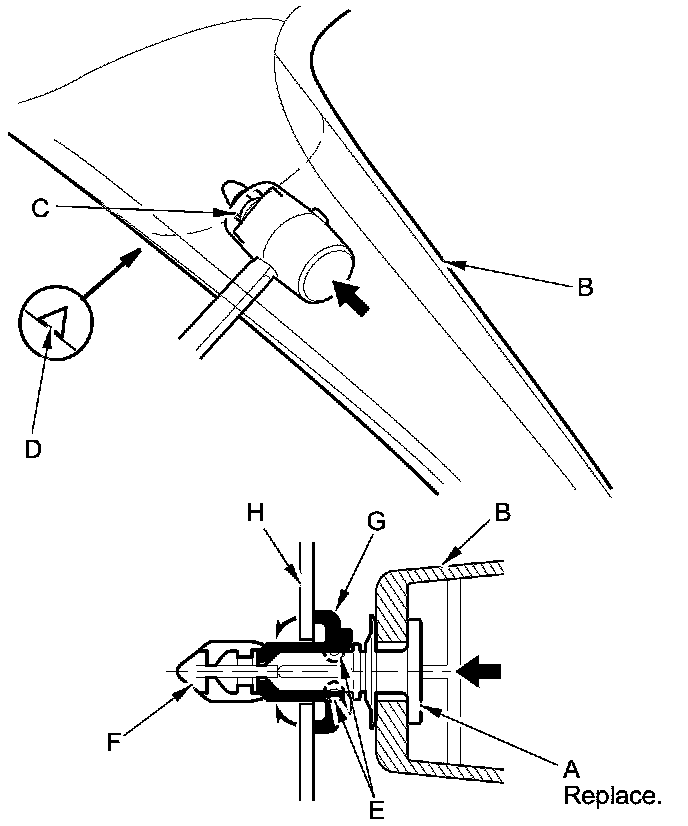 C
B
D
H
G
B
F
E
A
Replace.