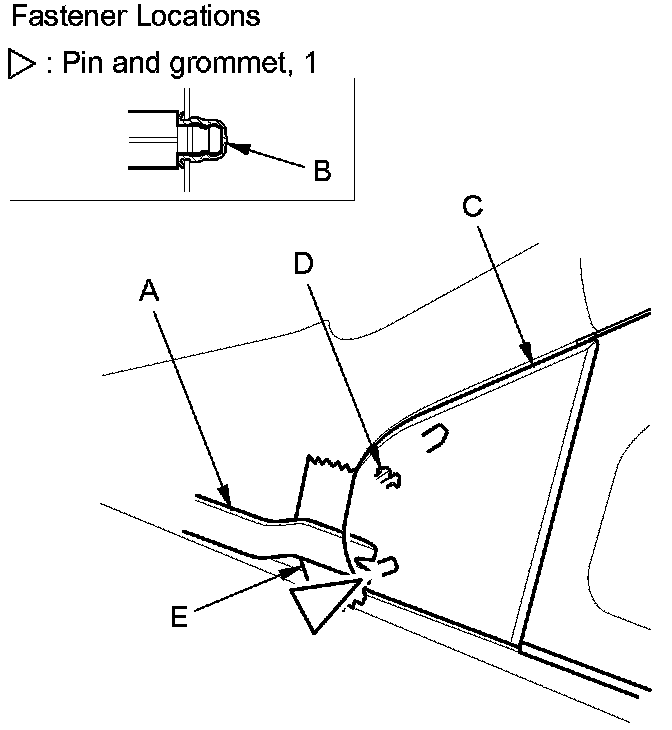 Fastener Locations

▷ : Pin and grommet, 1

B

C

D

A

E