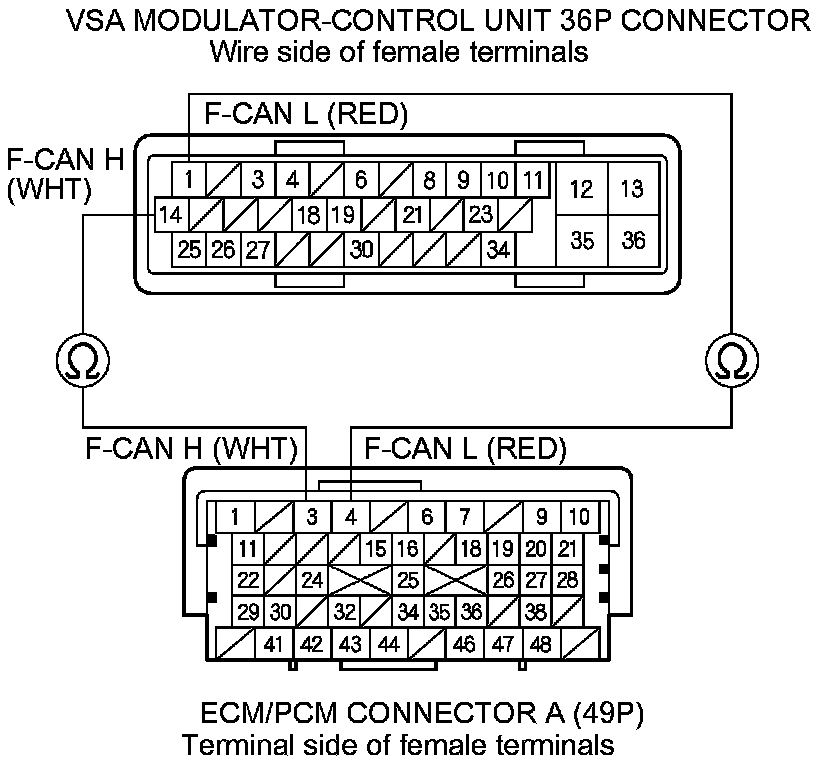 VSA MODULATOR-CONTROL UNIT 36P CONNECTOR
Wire side of female terminals

F-CAN L (RED)

F-CAN H (WHT)

1 3 4 6 8 9 10 11 12 13
14 18 19 21 23
25 26 27 30 34 35 36

Ω

Ω

F-CAN H (WHT)

F-CAN L (RED)

1 3 4 6 7 9 10
11 15 16 18 19 20 21
22 24 25 26 27 28
29 30 32 34 35 36 38
41 42 43 44 46 47 48

ECM/PCM CONNECTOR A (49P)
Terminal side of female terminals