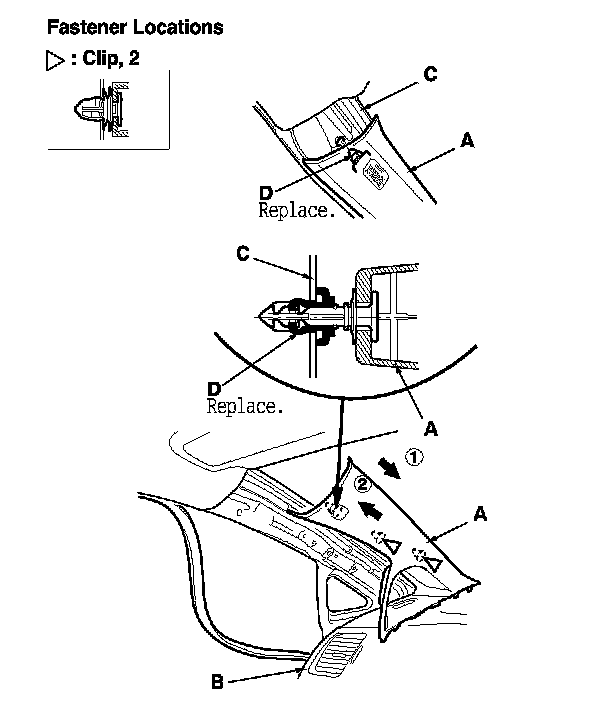 Fastener Locations

▷ : Clip, 2

C

A

D
Replace.

C

D
Replace.

A

①

②

A

B