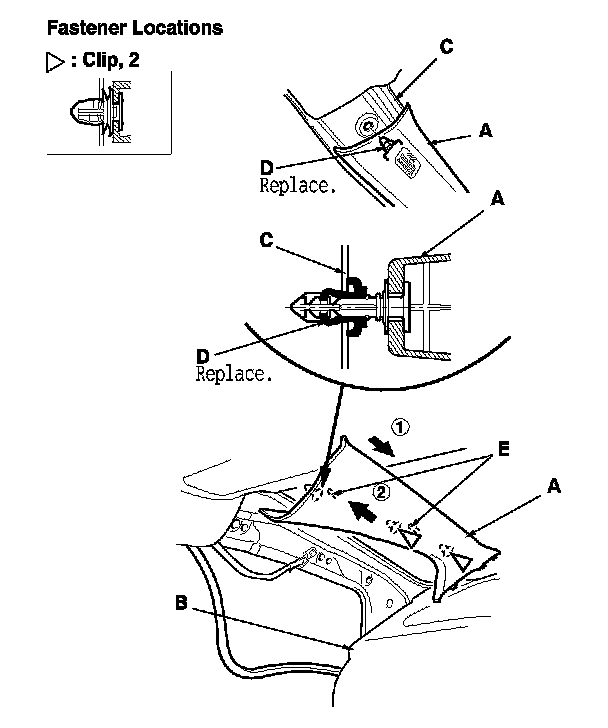 Fastener Locations

▷ : Clip, 2

C

A

D
Replace.

A

C

D
Replace.

①

E

②

A

B