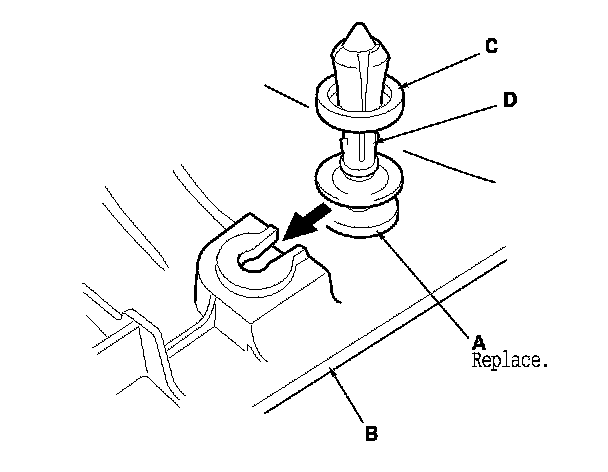 C
D
A
Replace.
B