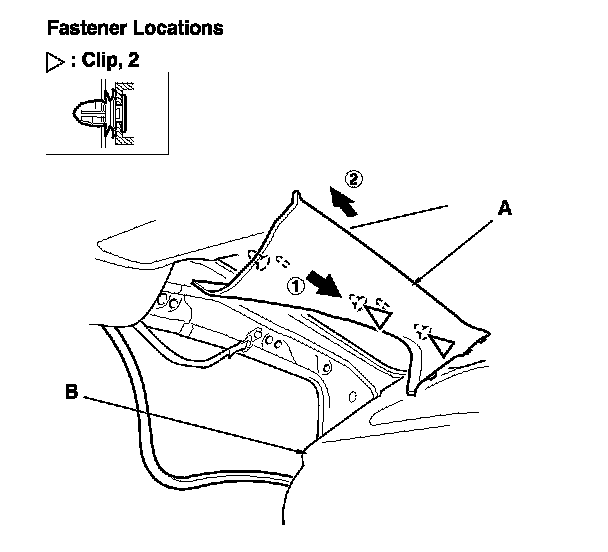 Fastener Locations

▷ : Clip, 2

②

A

①

B