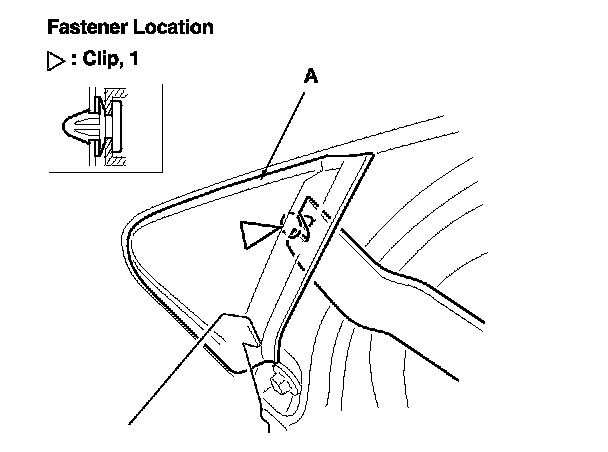 Fastener Location

▷ : Clip, 1

A