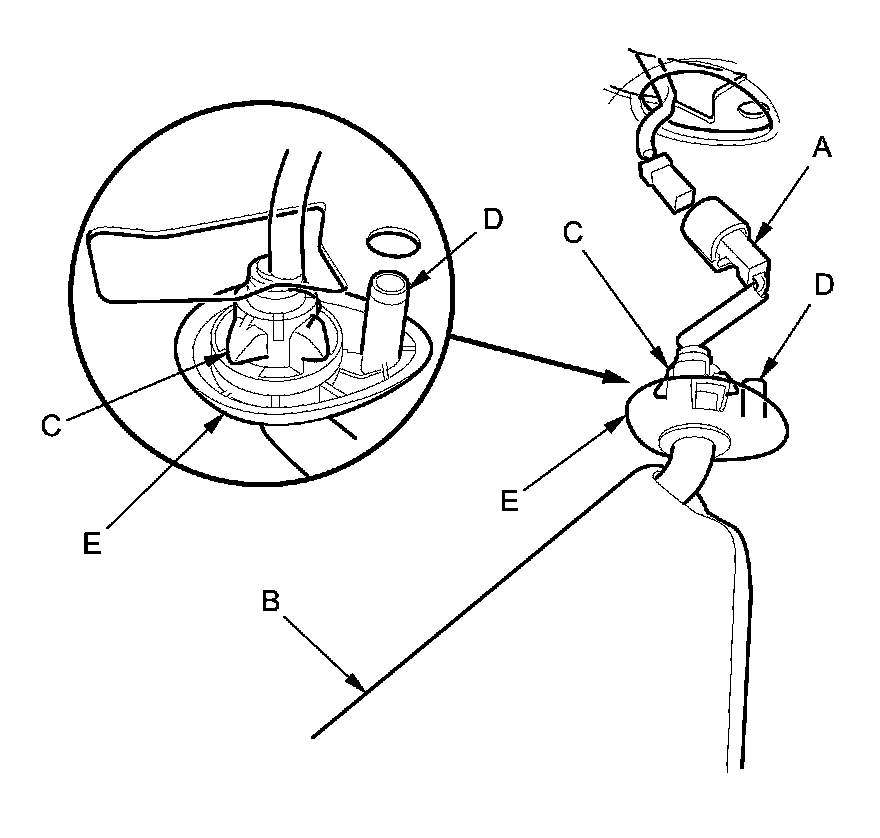 A
D
C
D
C
E
E
B