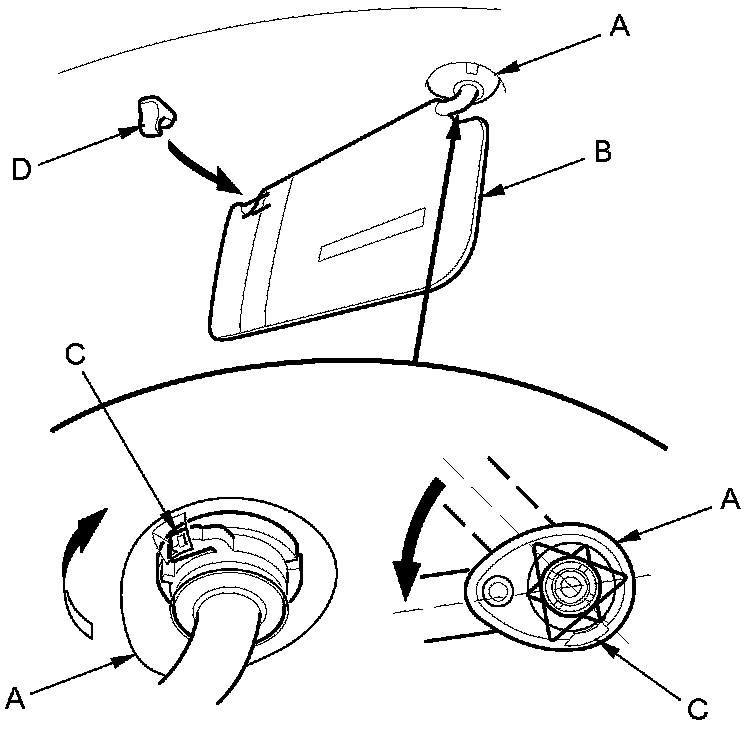 A
D
B
C
A
A
C