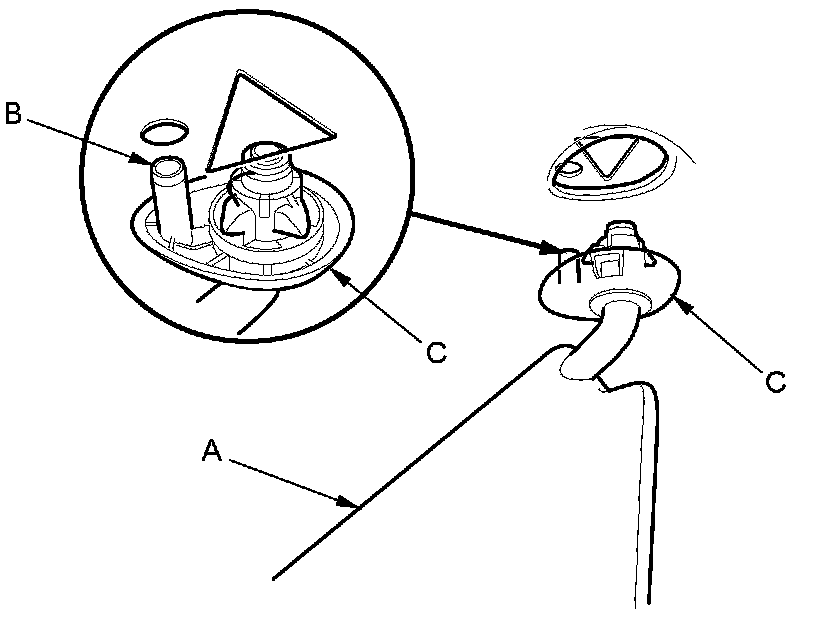 B
C
C
A