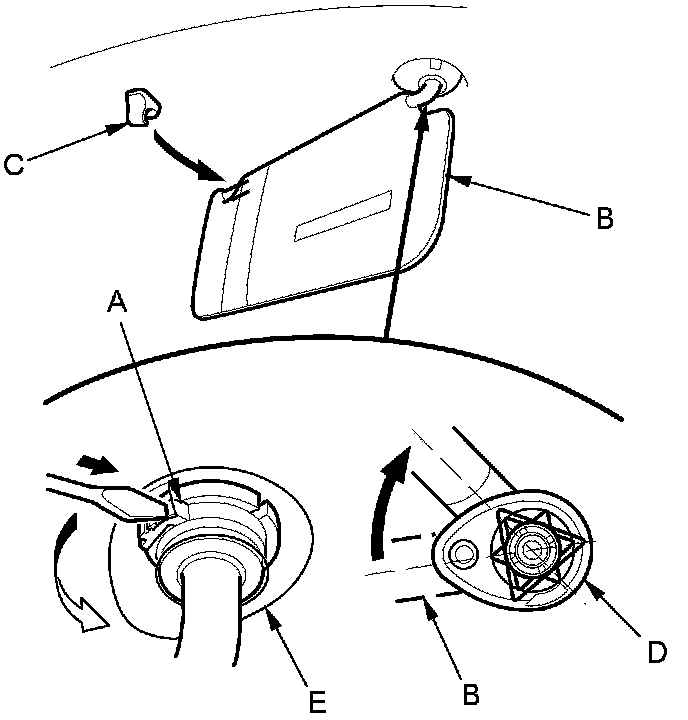 C
B
A
E
B
D