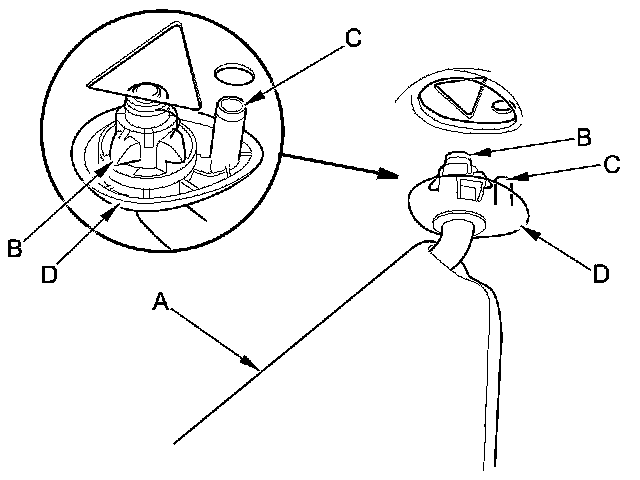 C
B
C
B
D
D
A